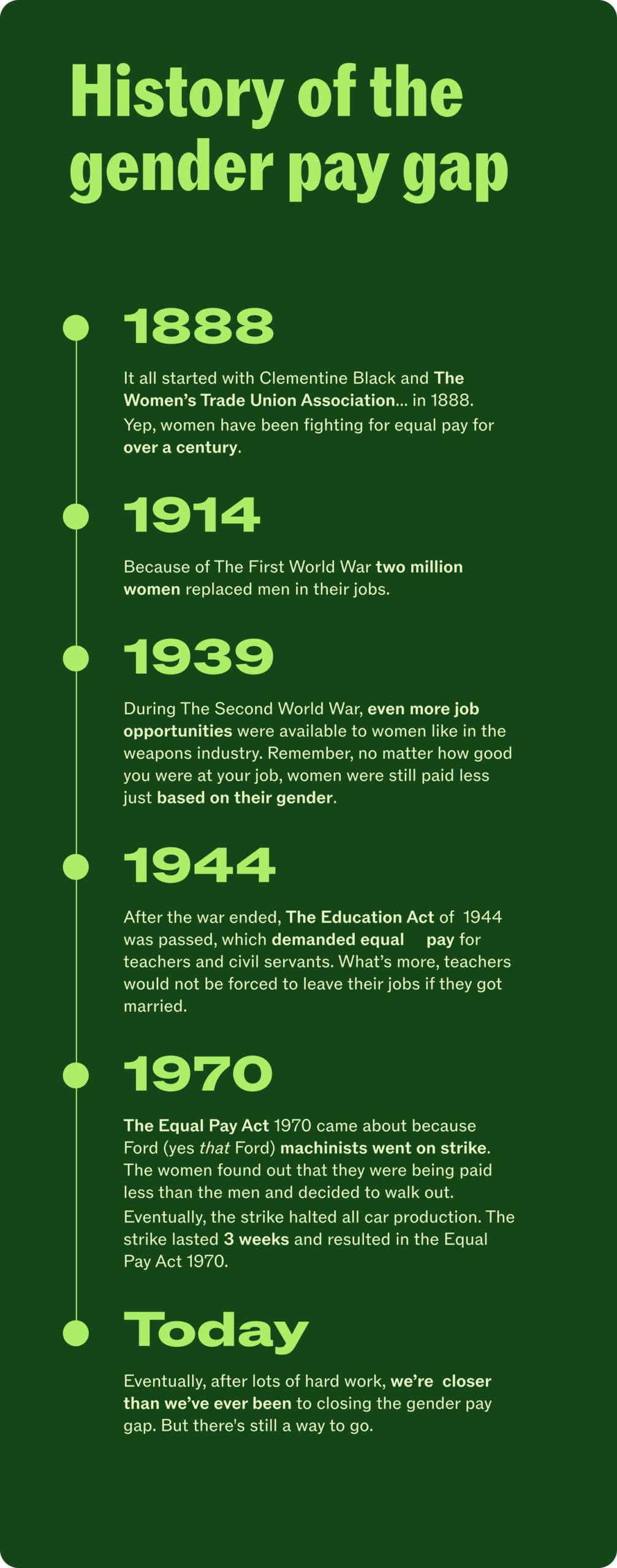 History of the gender pay gap

1888

It all started with Clementine Black and The Women's Trade Union Association... in 1888. Yep, women have been fighting for equal pay for over a century.

1914

Because of The First World War two million women replaced men in their jobs.

1939

During The Second World War, even more job opportunities were available to women like in the weapons industry. Remember, no matter how good you were at your job, women were still paid less just based on their gender.

1944

After the war ended, The Education Act of 1944 was passed, which demanded equal pay for teachers and civil servants. What's more, teachers would not be forced to leave their jobs if they got married.

1970

The Equal Pay Act 1970 came about because Ford (yes that Ford) machinists went on strike. The women found out that they were being paid less than the men and decided to walk out. Eventually, the strike halted all car production. The strike lasted 3 weeks and resulted in the Equal Pay Act 1970.

Today

Eventually, after lots of hard work, we're closer than we've ever been to closing the gender pay gap. But there's still a way to go.