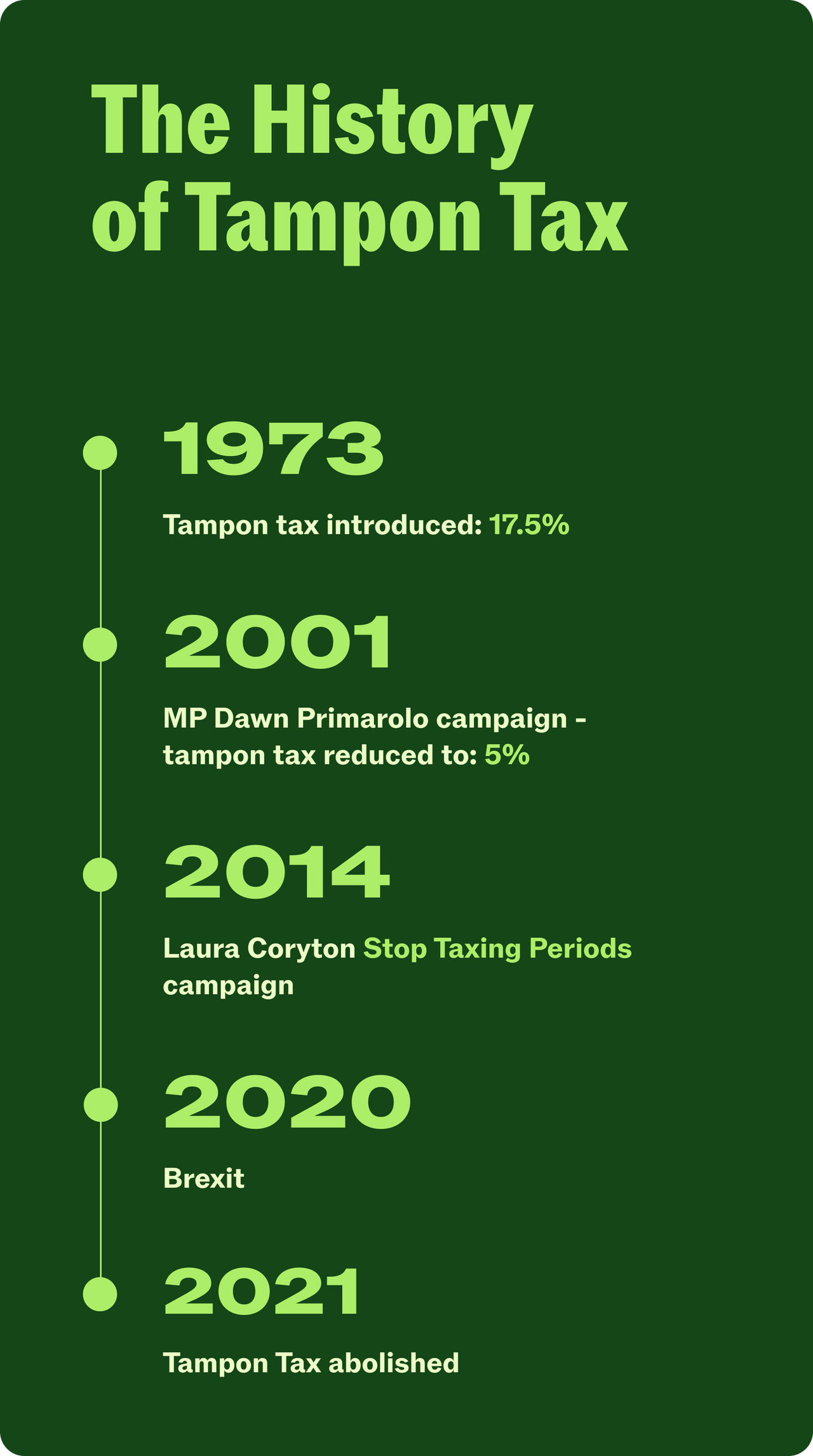 The History of Tampon Tax

1973

Tampon tax introduced: 17.5%

2001

MP Dawn Primarolo campaign - tampon tax reduced to: 5%

2014

Laura Coryton Stop Taxing Periods campaign

2020

Brexit

2021

Tampon Tax abolished