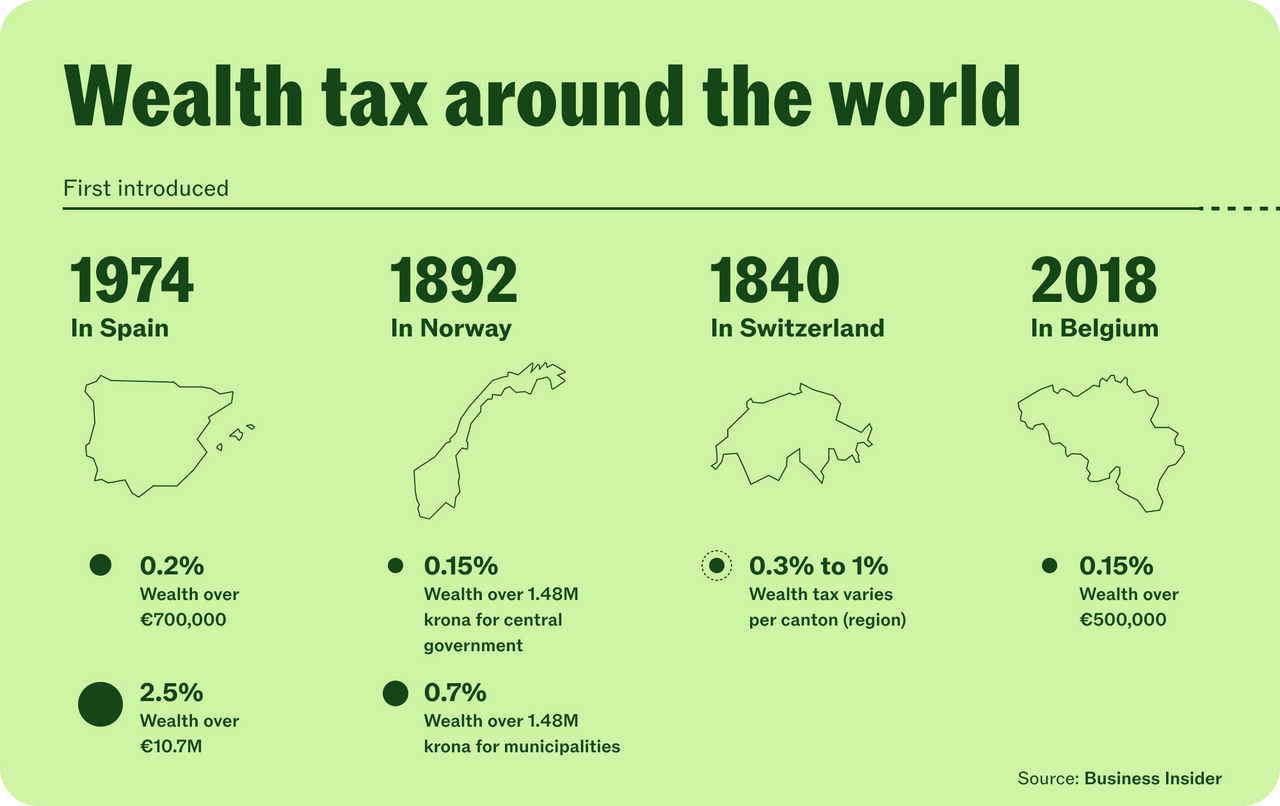 Wealth tax around the world

First introduced

1974
In Spain

0.2%
Wealth over €700,000

2.5%
Wealth over €10.7M

1892
In Norway

0.15%
Wealth over 1.48M krona for central government

0.7%
Wealth over 1.48M krona for municipalities

1840
In Switzerland

0.3% to 1%
Wealth tax varies per canton (region)

2018
In Belgium

0.15%
Wealth over €500,000

Source: Business Insider